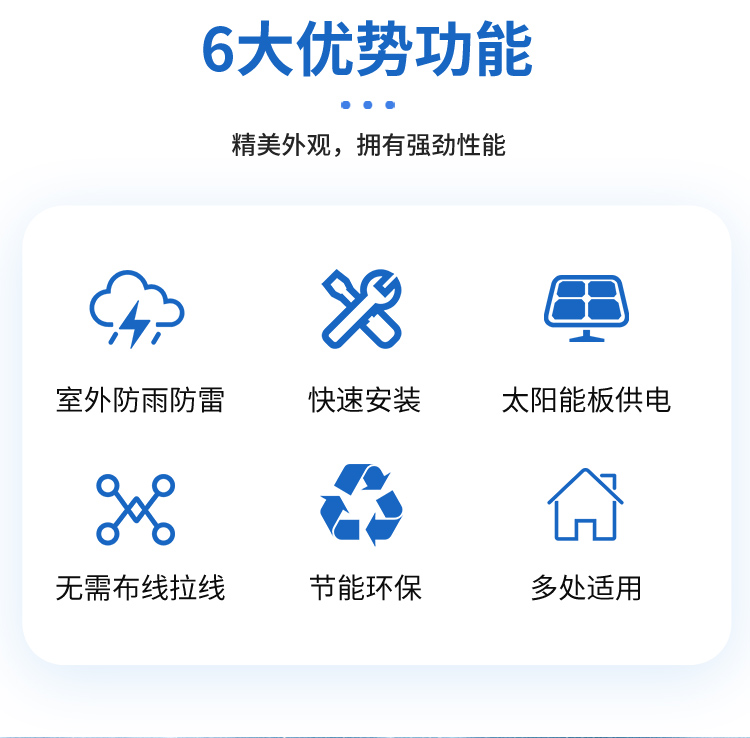 6大优势功能

精美外观，拥有强劲性能

室外防雨防雷

快速安装

太阳能板供电

无需布线拉线

节能环保

多处适用