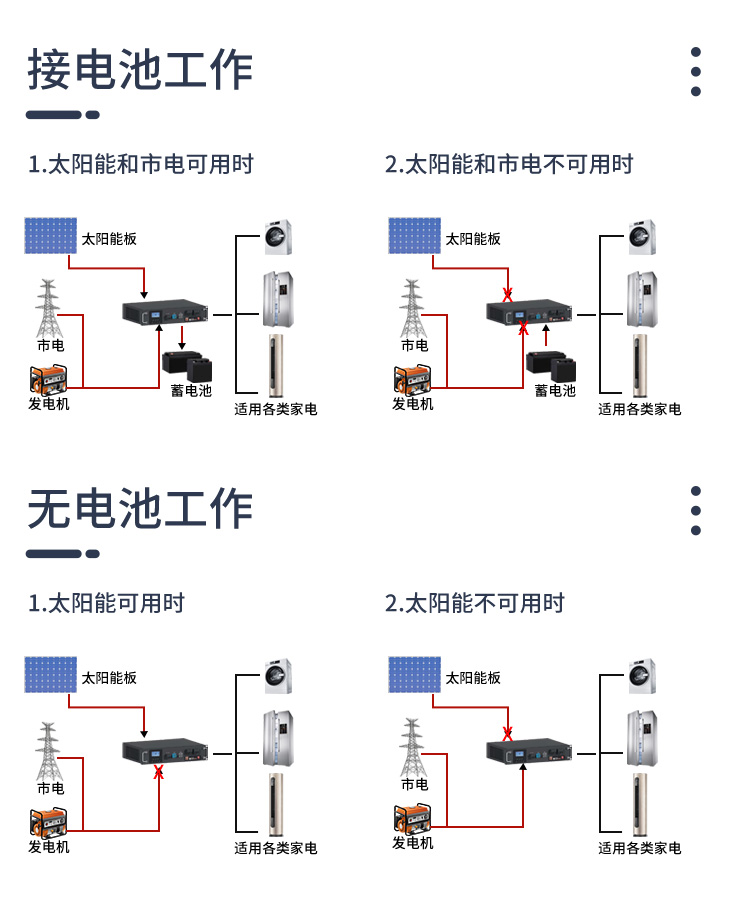 接电池工作

1.太阳能和市电可用时

太阳能板
市电
发电机
蓄电池
适用各类家电

2.太阳能和市电不可用时

太阳能板
市电
发电机
蓄电池
适用各类家电

无电池工作

1.太阳能可用时

太阳能板
市电
发电机
适用各类家电

2.太阳能不可用时

太阳能板
市电
发电机
适用各类家电